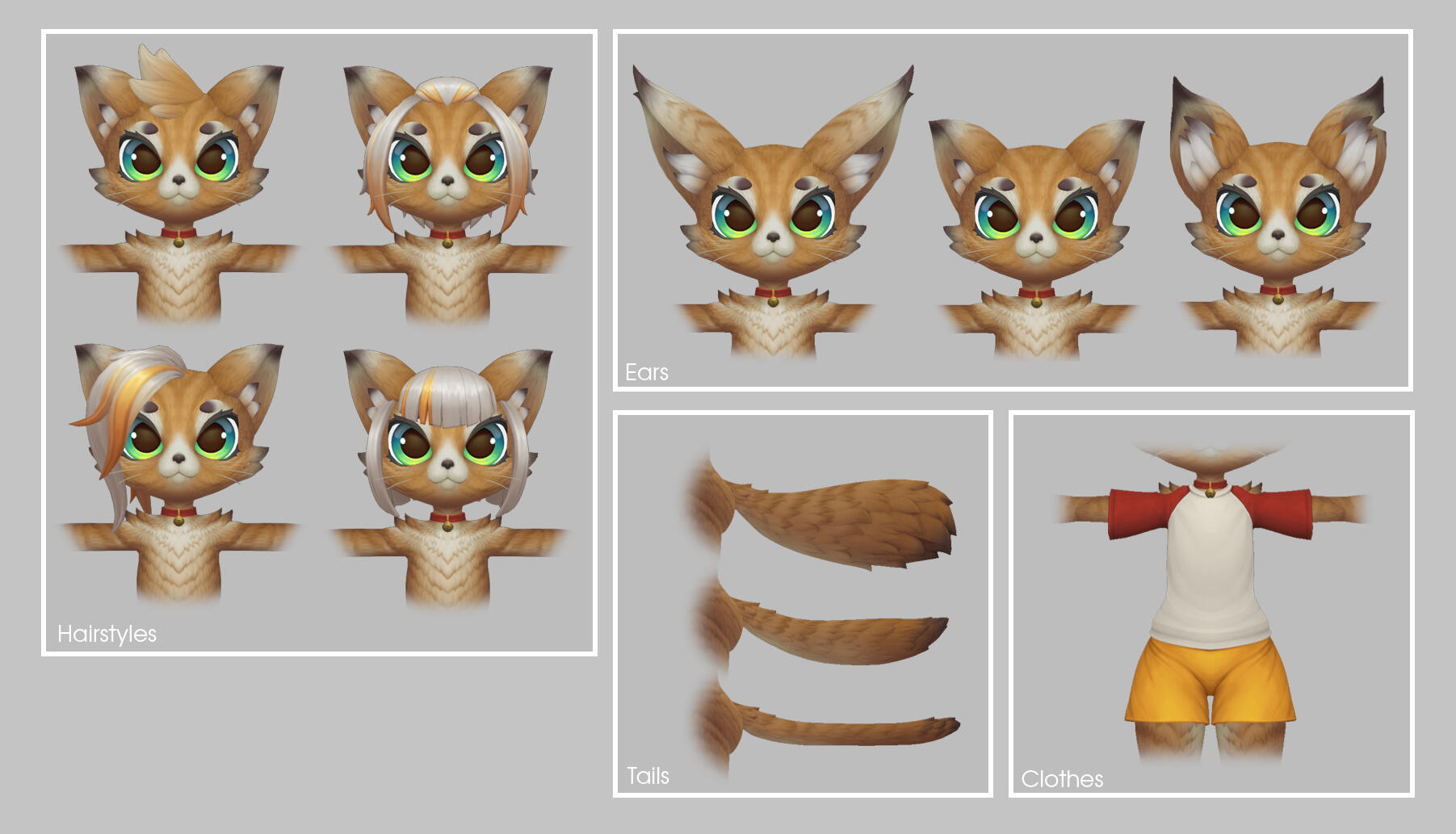 Hairstyles

Ears

Tails

Clothes